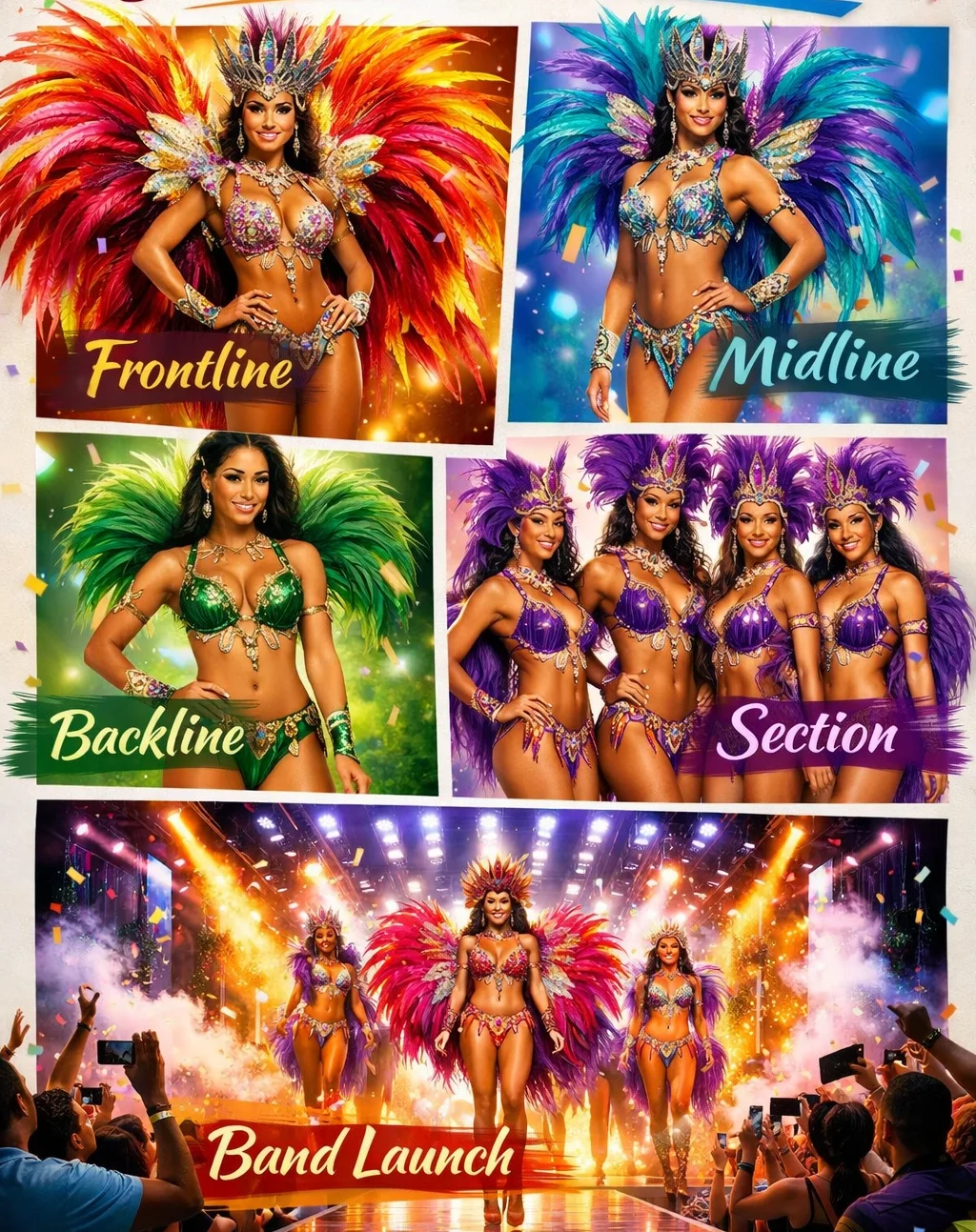 Frontline

Midline

Backline

Section

Band Launch